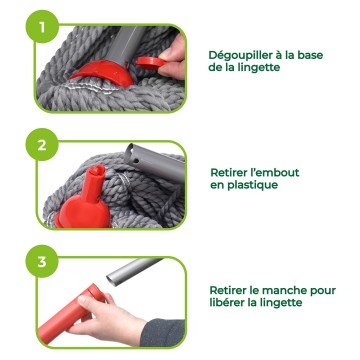 1

Dégoupiller à la base de la lingette

2

Retirer l'embout en plastique

3

Retirer le manche pour libérer la lingette